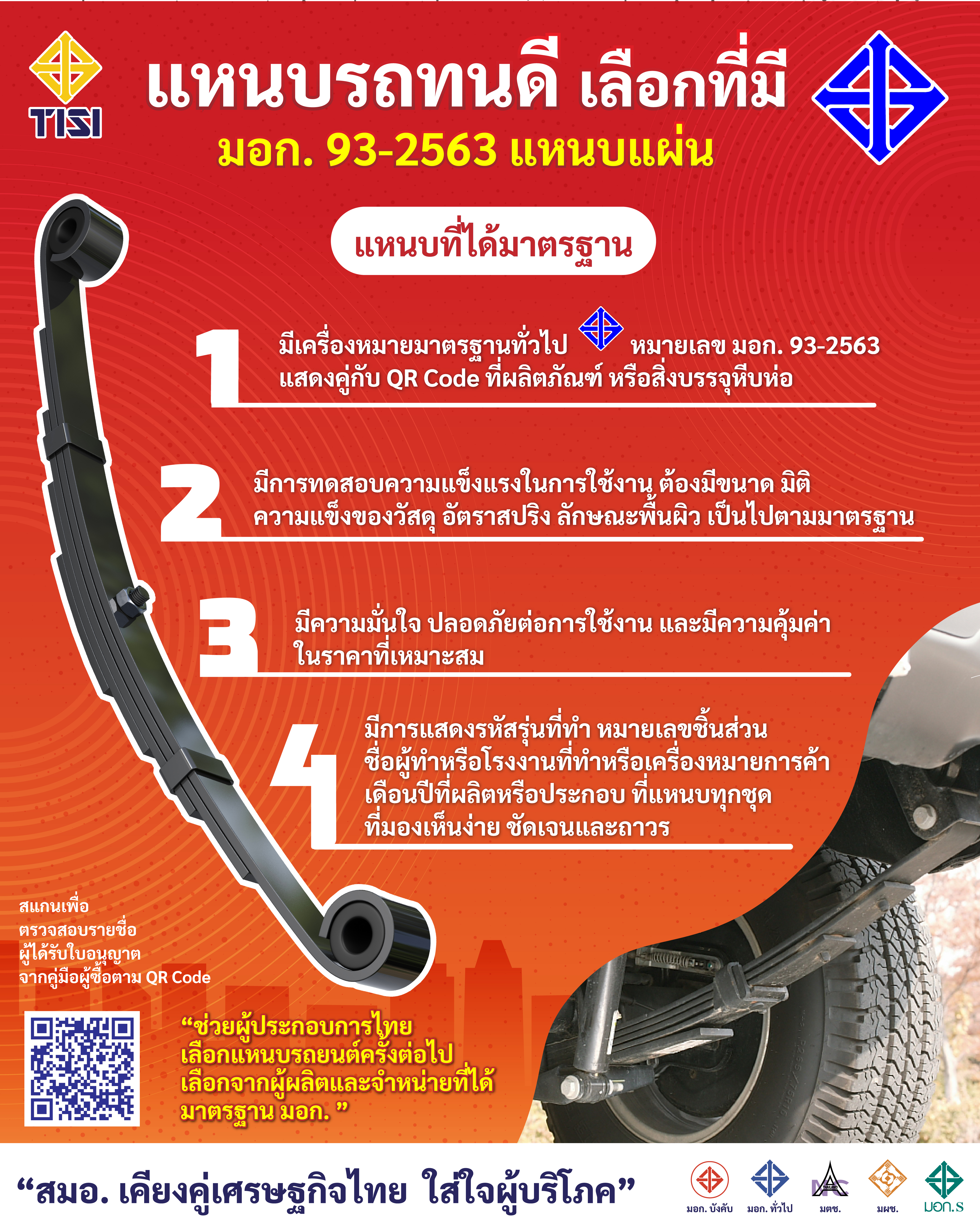 TISI

แหนบรถทนดี เลือกที่มี
มอก. 93-2563 แหนบแผ่น

แหนบที่ได้มาตรฐาน

1 มีเครื่องหมายมาตรฐานทั่วไป หมายเลข มอก. 93-2563 แสดงคู่กับ QR Code ที่ผลิตภัณฑ์ หรือสิ่งบรรจุหีบห่อ

2 มีการทดสอบความแข็งแรงในการใช้งาน ต้องมีขนาด มิติ ความแข็งของวัสดุ อัตราสปริง ลักษณะพื้นผิว เป็นไปตามมาตรฐาน

3 มีความมั่นใจ ปลอดภัยต่อการใช้งาน และมีความคุ้มค่า ในราคาที่เหมาะสม

4 มีการแสดงรหัสรุ่นที่ทำ หมายเลขชิ้นส่วน ชื่อผู้ทำหรือโรงงานที่ทำหรือเครื่องหมายการค้า เดือนปีที่ผลิตหรือประกอบ ที่แหนบทุกชุด ที่มองเห็นง่าย ชัดเจนและถาวร

สแกนเพื่อ
ตรวจสอบรายชื่อ
ผู้ได้รับใบอนุญาต
จากคู่มือผู้ซื้อตาม QR Code

“ช่วยผู้ประกอบการไทย เลือกแหนบรถยนต์ครั้งต่อไป เลือกจากผู้ผลิตและจำหน่ายที่ได้ มาตรฐาน มอก. ”

“สมอ. เคียงคู่เศรษฐกิจไทย ใส่ใจผู้บริโภค”

มอก. บังคับ มอก. ทั่วไป มตช. มผช. มอก.S