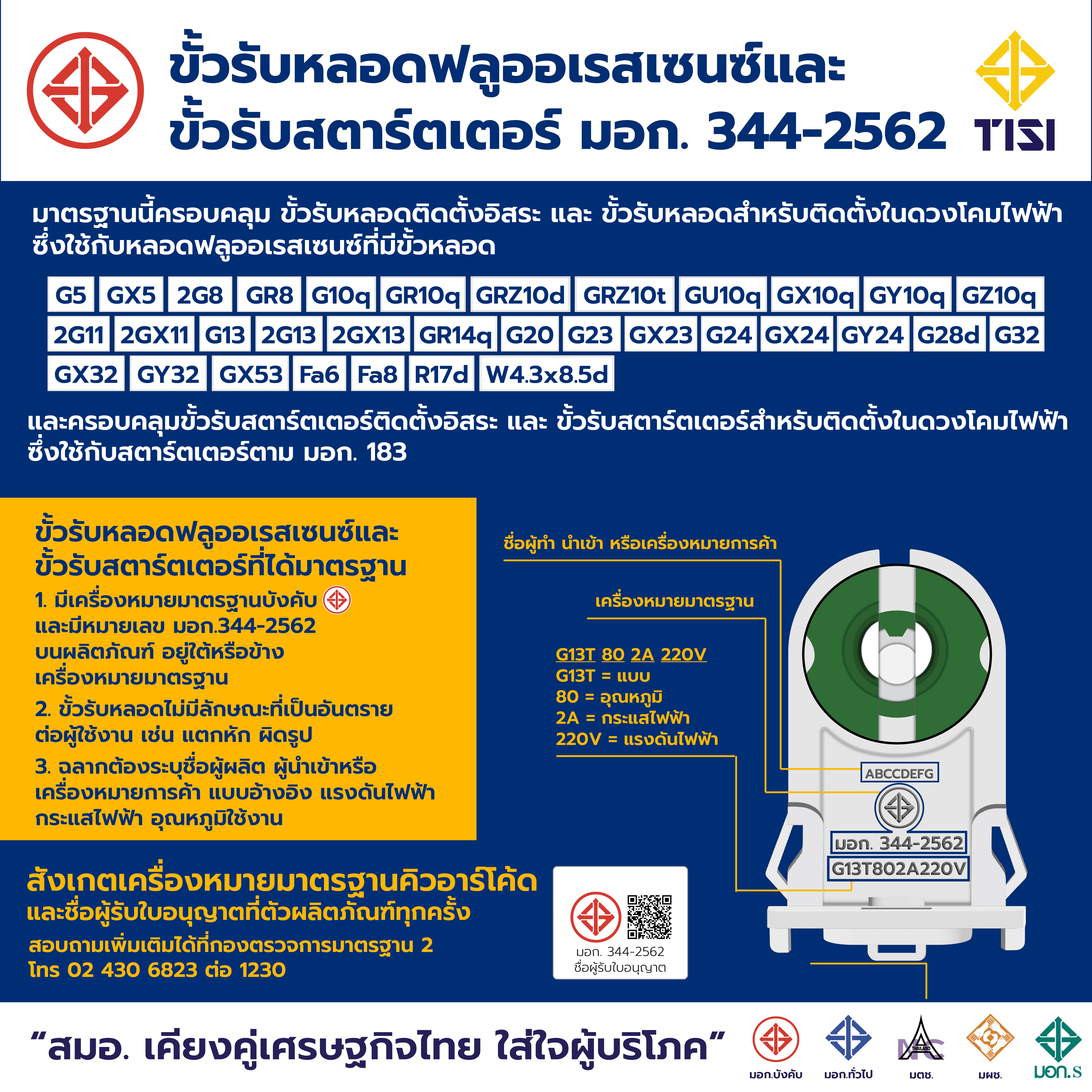 ขั้วรับหลอดฟลูออเรสเซนซ์และ ขั้วรับสตาร์ตเตอร์ มอก. 344-2562

TISI

มาตรฐานนี้ครอบคลุม ขั้วรับหลอดติดตั้งอิสระ และ ขั้วรับหลอดสำหรับติดตั้งในดวงโคมไฟฟ้า ซึ่งใช้กับหลอดฟลูออเรสเซนซ์ที่มีขั้วหลอด

G5 GX5 2G8 GR8 G10q GR10q GRZ10d GRZ10t GU10q GX10q GY10q GZ10q 2G11 2GX11 G13 2G13 2GX13 GR14q G20 G23 GX23 G24 GX24 GY24 G28d G32 GX32 GY32 GX53 Fa6 Fa8 R17d W4.3x8.5d

และครอบคลุมขั้วรับสตาร์ตเตอร์ติดตั้งอิสระ และ ขั้วรับสตาร์ตเตอร์สำหรับติดตั้งในดวงโคมไฟฟ้า ซึ่งใช้กับสตาร์ตเตอร์ตาม มอก. 183

ขั้วรับหลอดฟลูออเรสเซนซ์และ ขั้วรับสตาร์ตเตอร์ที่ได้มาตรฐาน

1. มีเครื่องหมายมาตรฐานบังคับ และมีหมายเลข มอก.344-2562 บนผลิตภัณฑ์ อยู่ใต้หรือข้าง เครื่องหมายมาตรฐาน

2. ขั้วรับหลอดไม่มีลักษณะที่เป็นอันตราย ต่อผู้ใช้งาน เช่น แตกหัก ผิดรูป

3. ฉลากต้องระบุชื่อผู้ผลิต ผู้นำเข้าหรือ เครื่องหมายการค้า แบบอ้างอิง แรงดันไฟฟ้า กระแสไฟฟ้า อุณหภูมิใช้งาน

ชื่อผู้ทำ นำเข้า หรือเครื่องหมายการค้า

เครื่องหมายมาตรฐาน

G13T 80 2A 220V
G13T = แบบ
80 = อุณหภูมิ
2A = กระแสไฟฟ้า
220V = แรงดันไฟฟ้า

ABCCDEFG
มอก. 344-2562
G13T802A220V

สังเกตเครื่องหมายมาตรฐานคิวอาร์โค้ด และชื่อผู้รับใบอนุญาตที่ตัวผลิตภัณฑ์ทุกครั้ง

สอบถามเพิ่มเติมได้ที่กองตรวจการมาตรฐาน 2 โทร 02 430 6823 ต่อ 1230

มอก. 344-2562
ชื่อผู้รับใบอนุญาต

“สมอ. เคียงคู่เศรษฐกิจไทย ใส่ใจผู้บริโภค”

มอก.บังคับ มอก.ทั่วไป THAILAND มตช. มผช. มอก.S